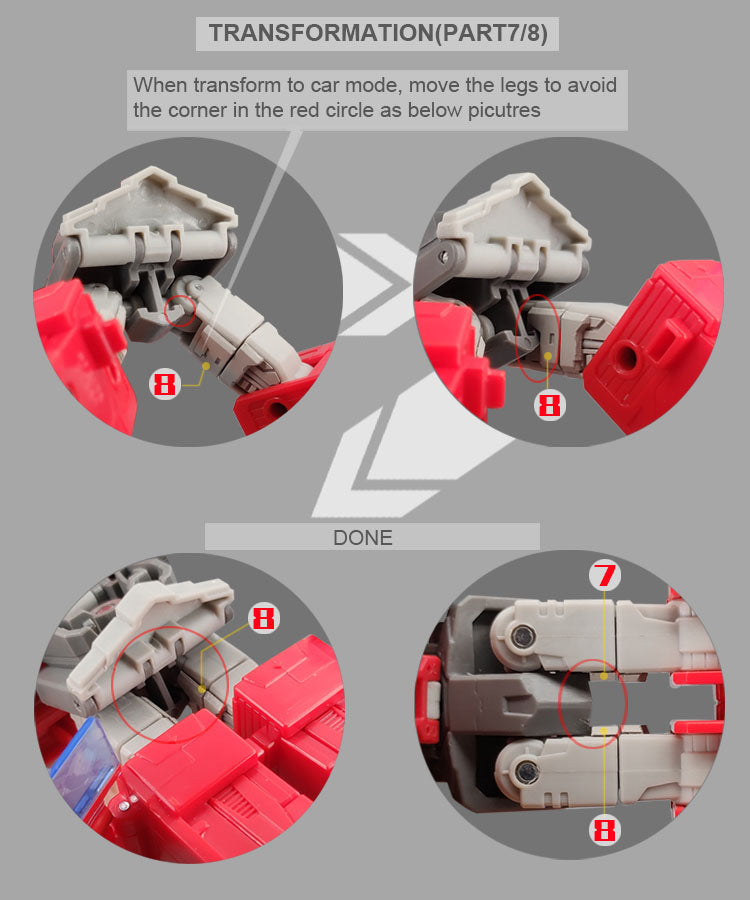 TRANSFORMATION(PART7/8)

When transform to car mode, move the legs to avoid the corner in the red circle as below picutres

8

8

DONE

8

7

8