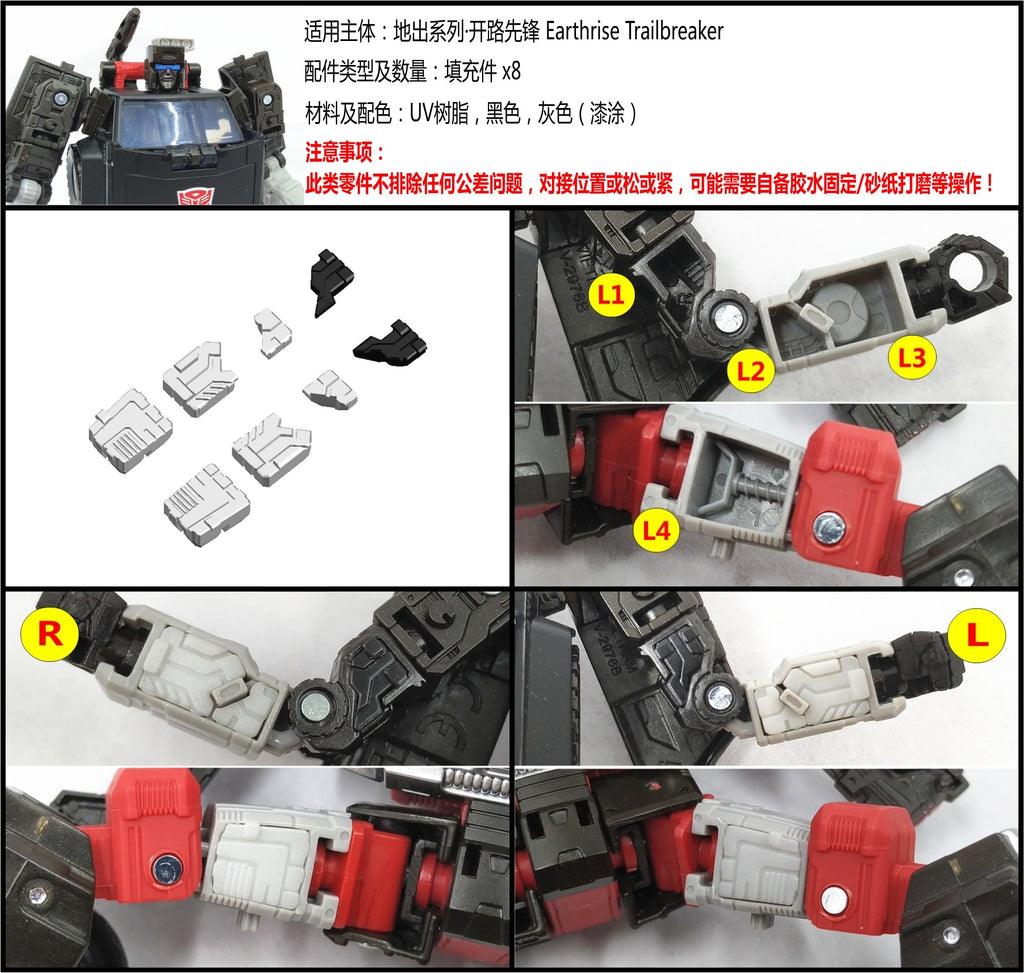 适用主体：地出系列·开路先锋 Earthrise Trailbreaker

配件类型及数量：填充件 x8

材料及配色：UV树脂，黑色，灰色（漆涂）

注意事项：

此类零件不排除任何公差问题，对接位置或松或紧，可能需要自备胶水固定/砂纸打磨等操作！

L1

L2

L3

L4

R

L