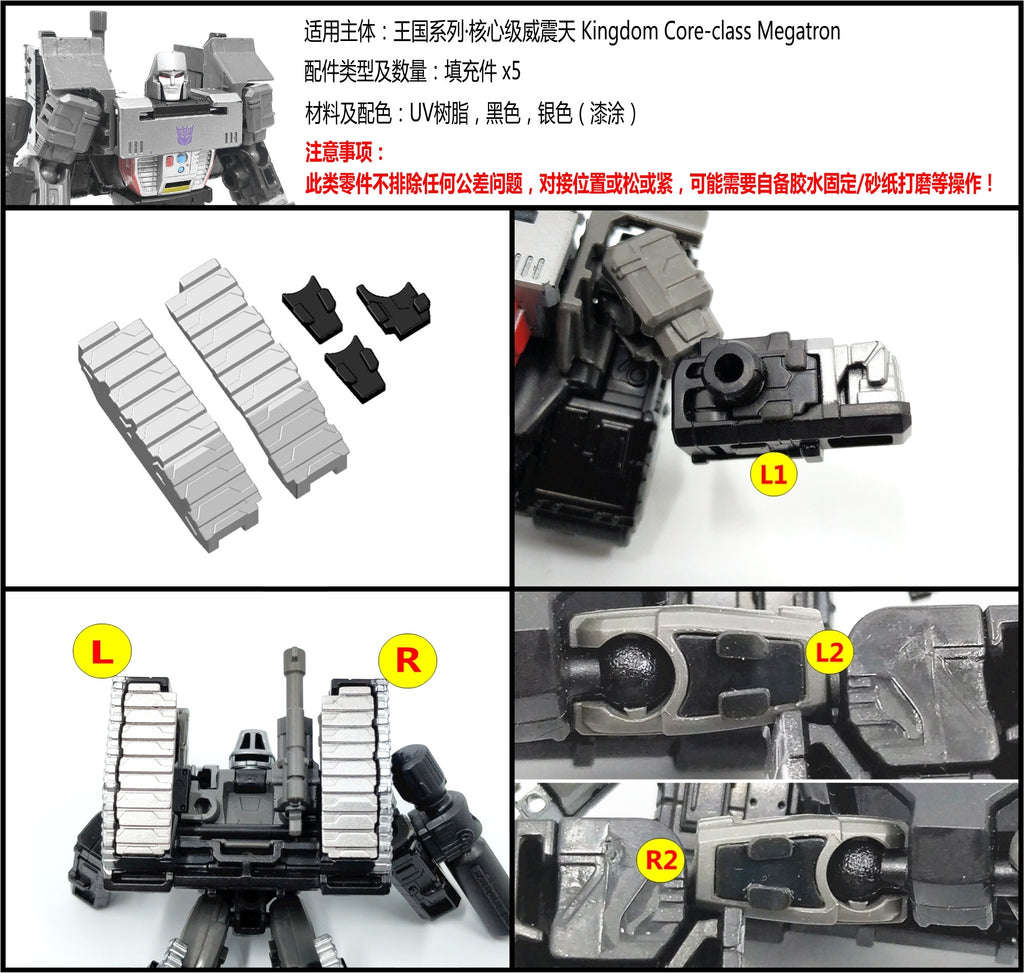 适用主体：王国系列·核心级威震天 Kingdom Core-class Megatron

配件类型及数量：填充件 x5

材料及配色：UV树脂，黑色，银色（漆涂）

注意事项：
此类零件不排除任何公差问题，对接位置或松或紧，可能需要自备胶水固定/砂纸打磨等操作！

L1

L

R

L2

R2