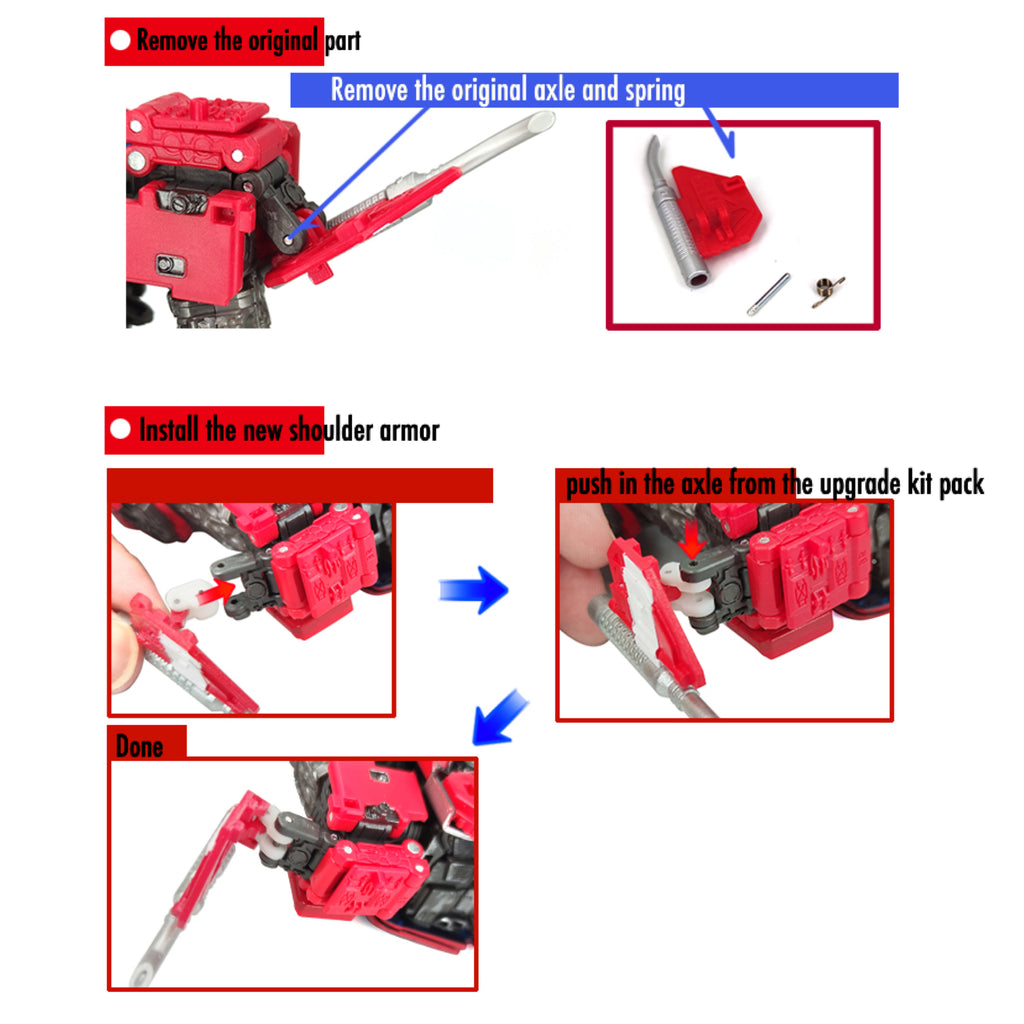 Remove the original part

Remove the original axle and spring

Install the new shoulder armor

push in the axle from the upgrade kit pack

Done