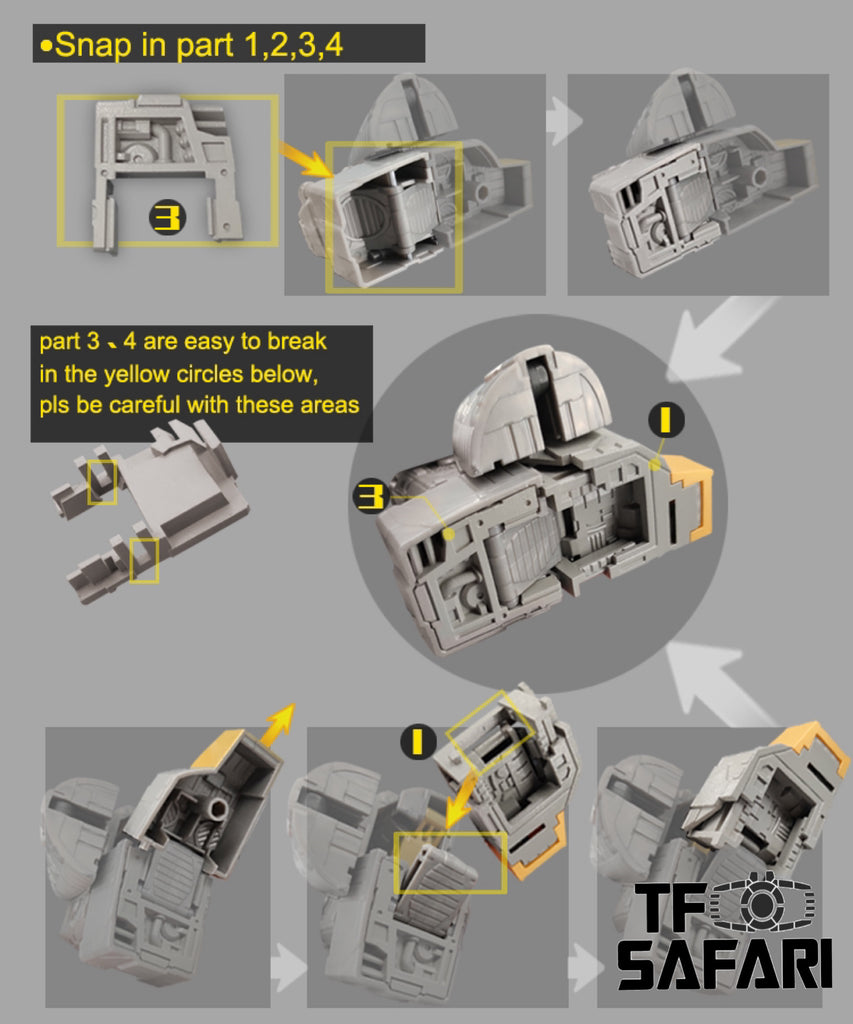 •Snap in part 1,2,3,4

3

part 3、4 are easy to break in the yellow circles below, pls be careful with these areas

1

3

1

TF SAFARI