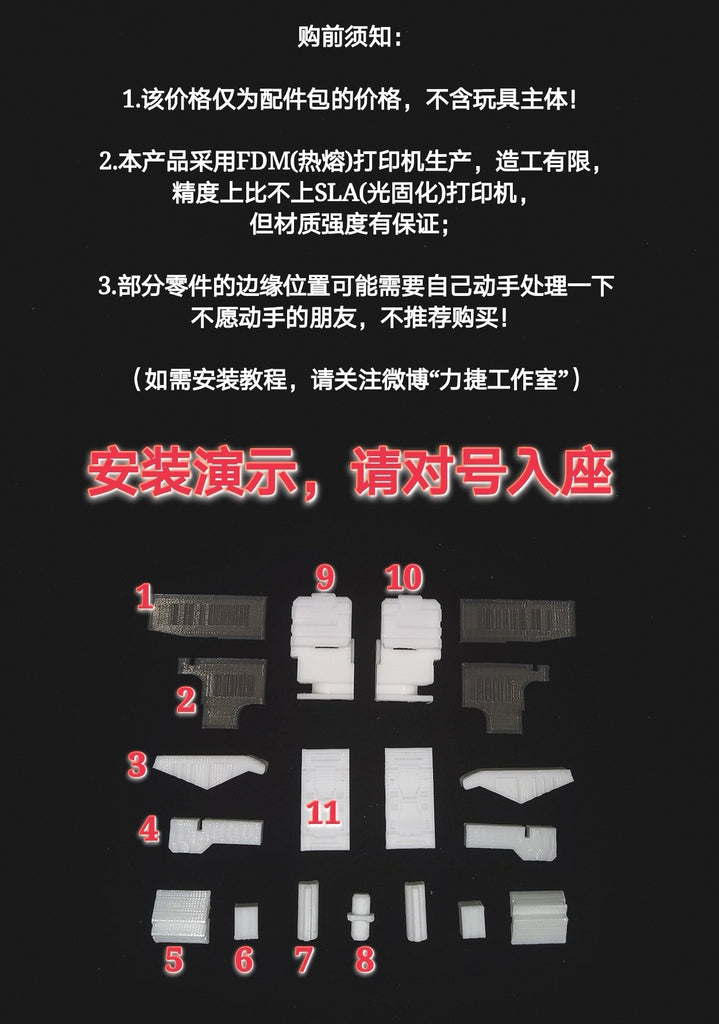 购前须知：

1.该价格仅为配件包的价格，不含玩具主体！

2.本产品采用FDM(热熔)打印机生产，造工有限，精度上比不上SLA(光固化)打印机，但材质强度有保证；

3.部分零件的边缘位置可能需要自己动手处理一下不愿动手的朋友，不推荐购买！

（如需安装教程，请关注微博“力捷工作室”）

安装演示，请对号入座

1
9
10
2
3
11
4
5
6
7
8