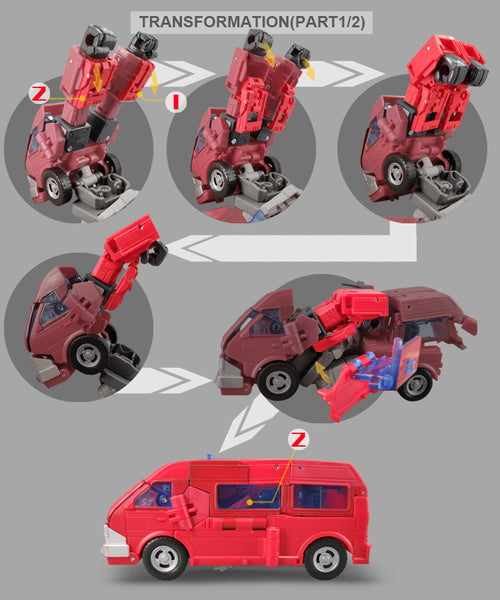 TRANSFORMATION(PART1/2)

Z

I

Z