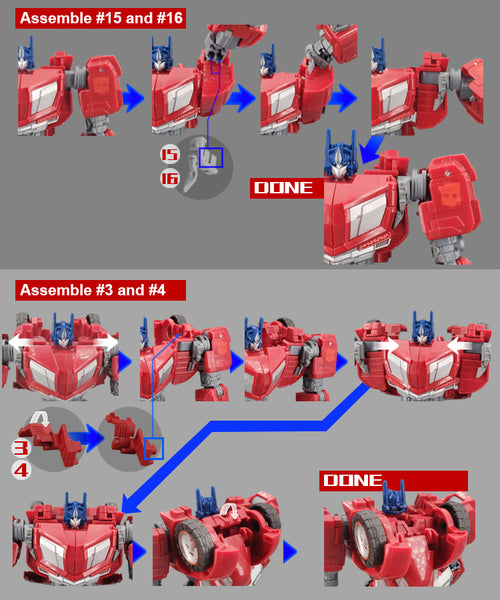 Assemble #15 and #16

15
16

DONE

Assemble #3 and #4

3
4

DONE