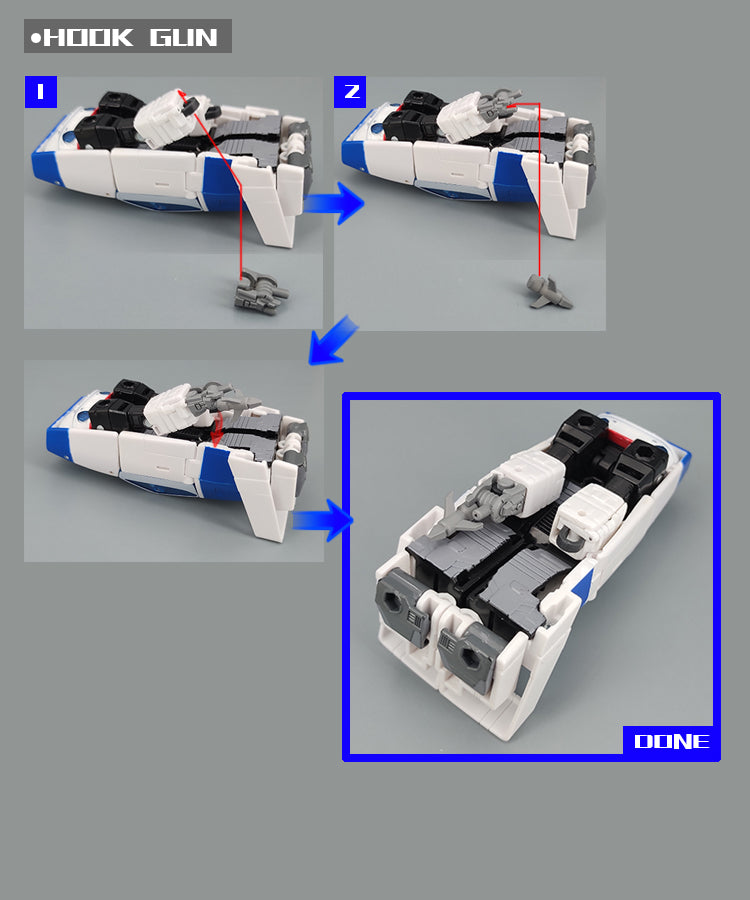 •HOOK GUN

1

2

DONE