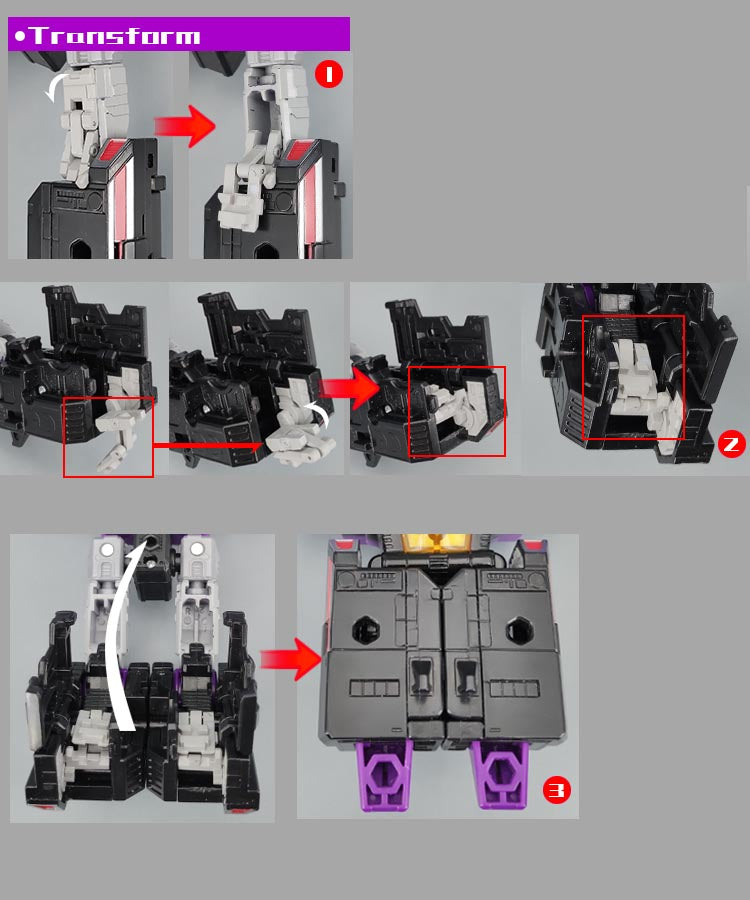 •Transform

1

2

3