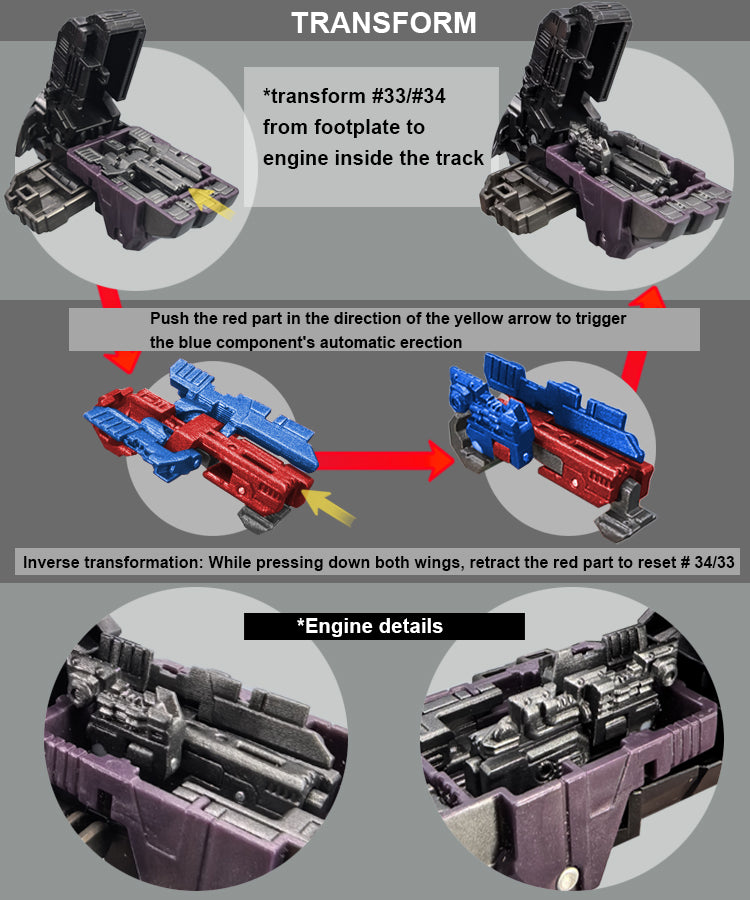 TRANSFORM

*transform #33/#34 from footplate to engine inside the track

Push the red part in the direction of the yellow arrow to trigger the blue component's automatic erection

Inverse transformation: While pressing down both wings, retract the red part to reset # 34/33

*Engine details