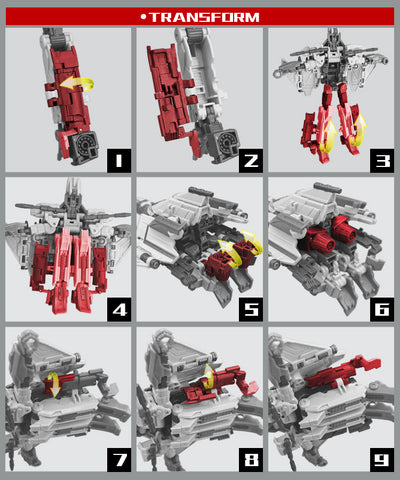 •TRANSFORM

1

2

3

4

5

6

7

8

9