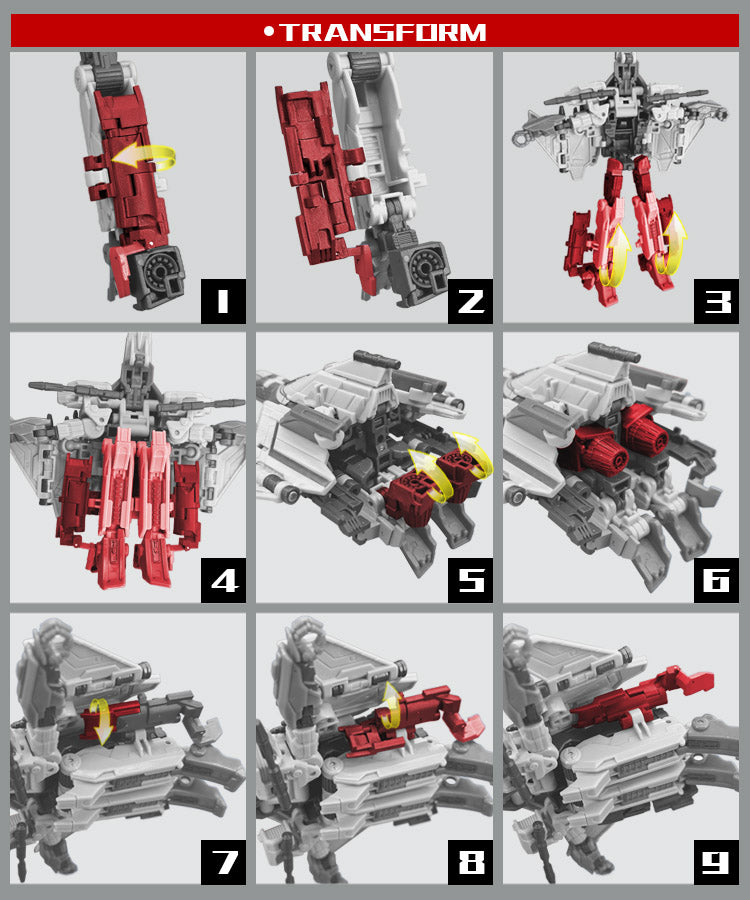 •TRANSFORM

1

2

3

4

5

6

7

8

9