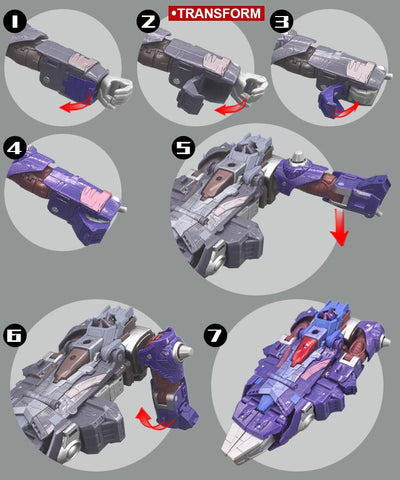 •TRANSFORM

1

2

3

4

5

6

7