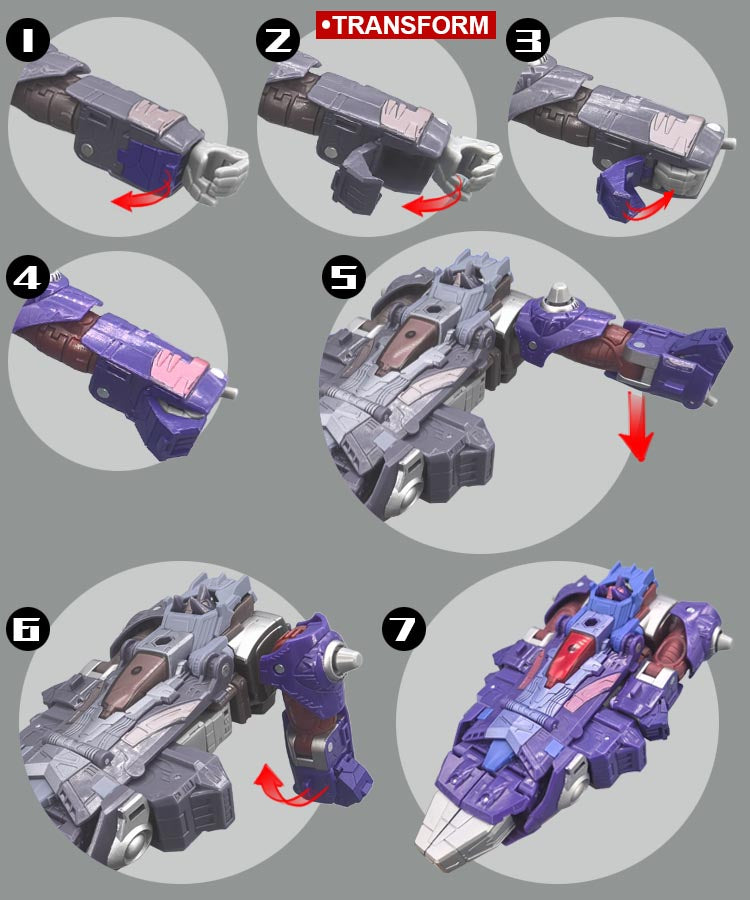 •TRANSFORM

1

2

3

4

5

6

7