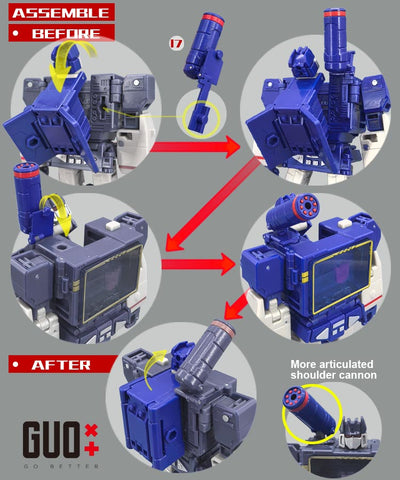 ASSEMBLE

• BEFORE

17

• AFTER

More articulated shoulder cannon

GUO

GO BETTER