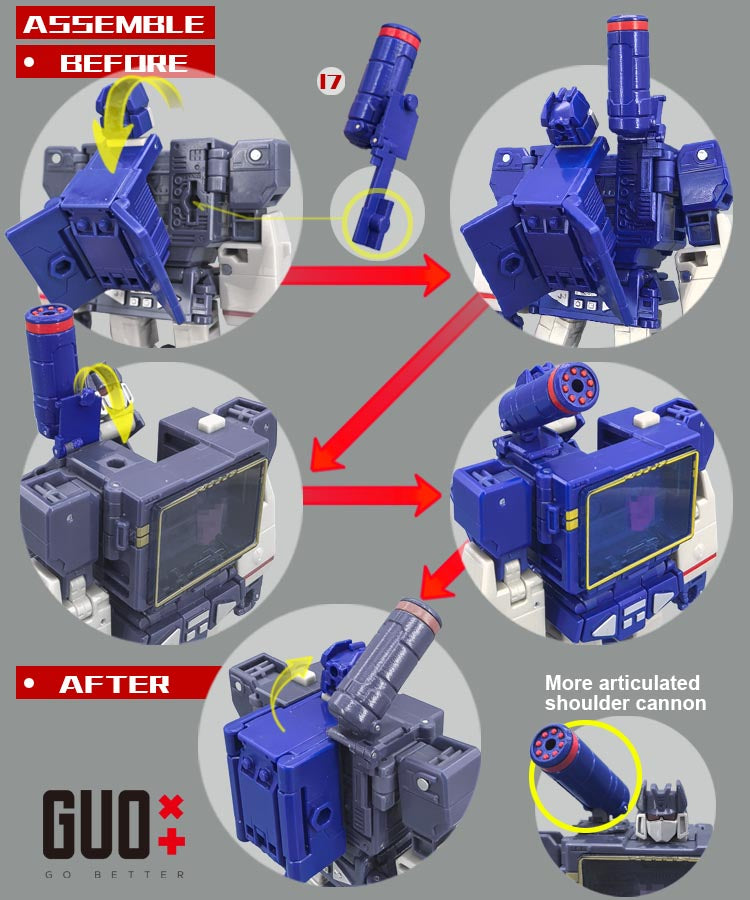 ASSEMBLE
• BEFORE
17
• AFTER
More articulated shoulder cannon
GUO
GO BETTER