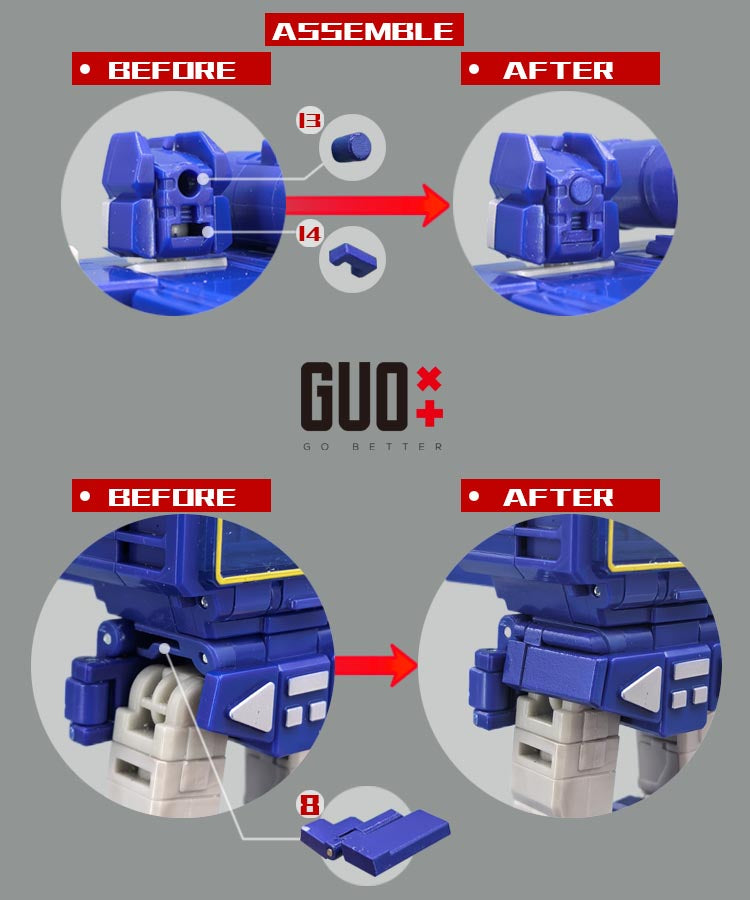 ASSEMBLE

• BEFORE

• AFTER

13

14

GUO

GO BETTER

• BEFORE

• AFTER

8