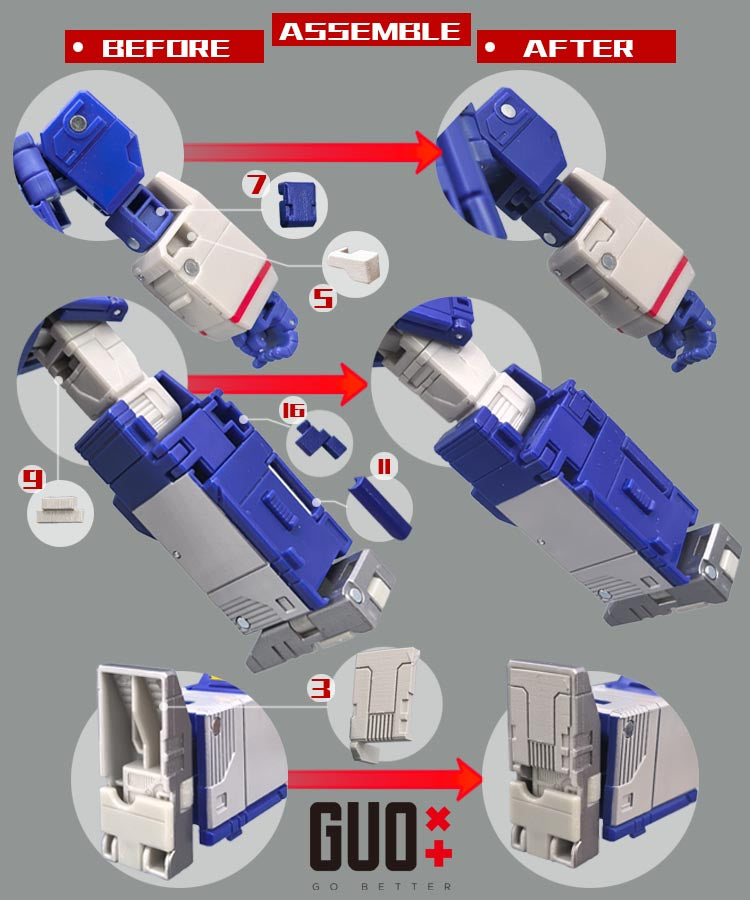 • BEFORE

ASSEMBLE

• AFTER

7

5

16

11

9

3

GUO

GO BETTER