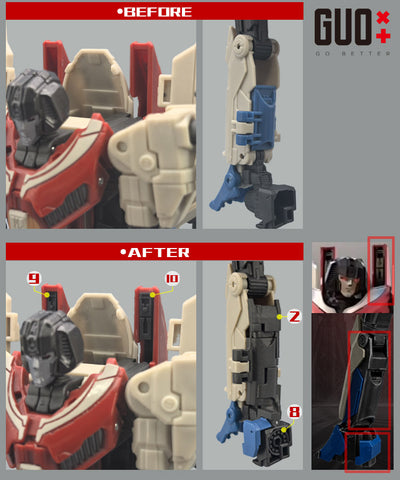 •BEFORE

GUO

GO BETTER

•AFTER

9

10

2

8