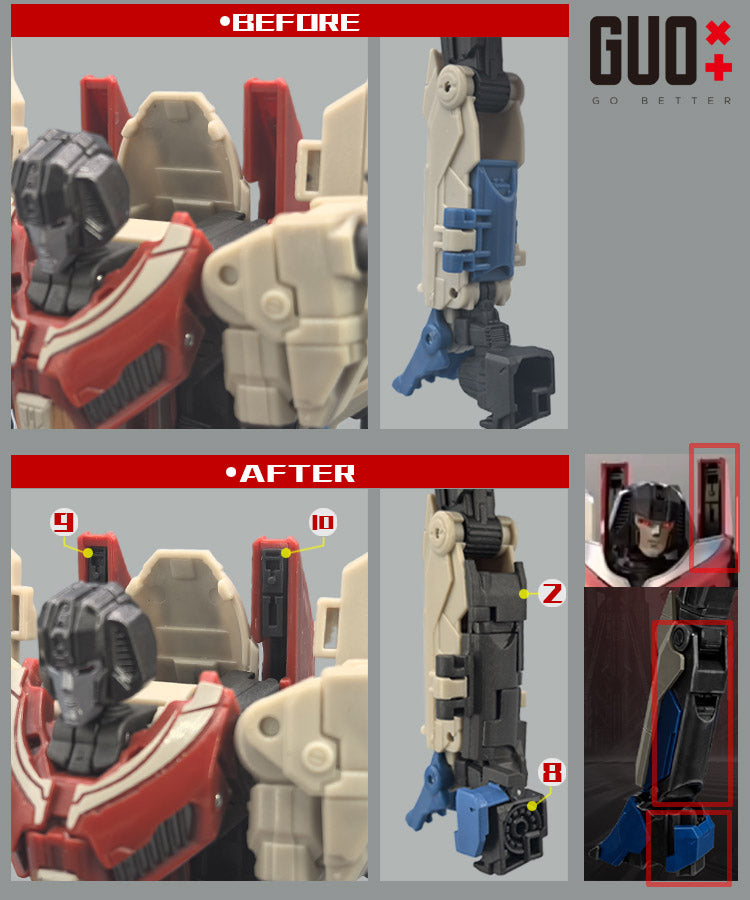 •BEFORE

GUO
GO BETTER

•AFTER

9

10

2

8