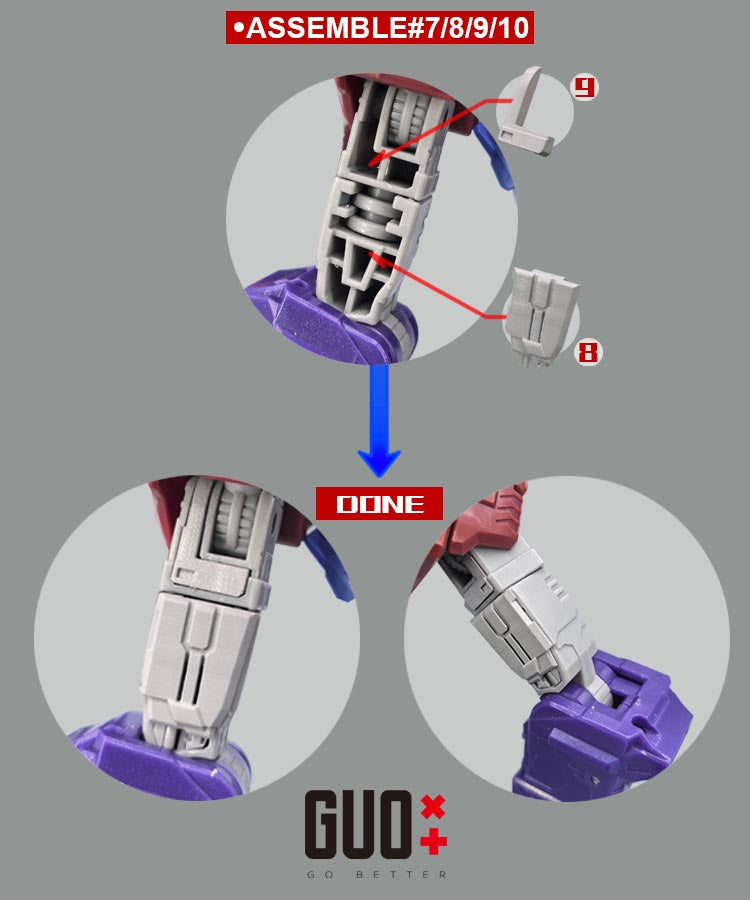 •ASSEMBLE#7/8/9/10

9

8

DONE

GUO

GO BETTER