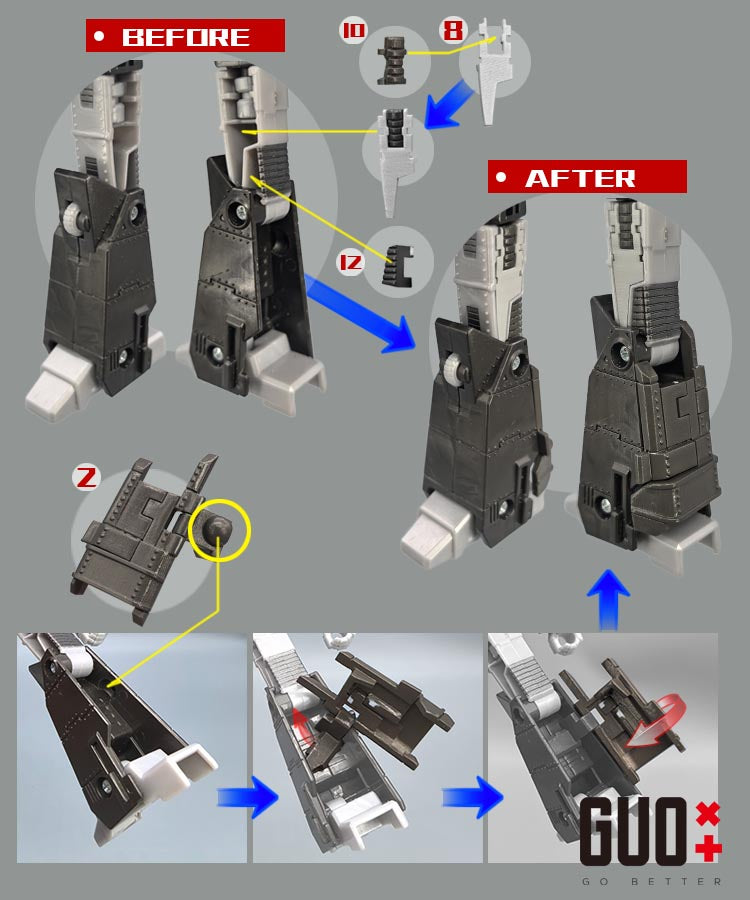 • BEFORE

10

8

12

• AFTER

2

GUO

GO BETTER