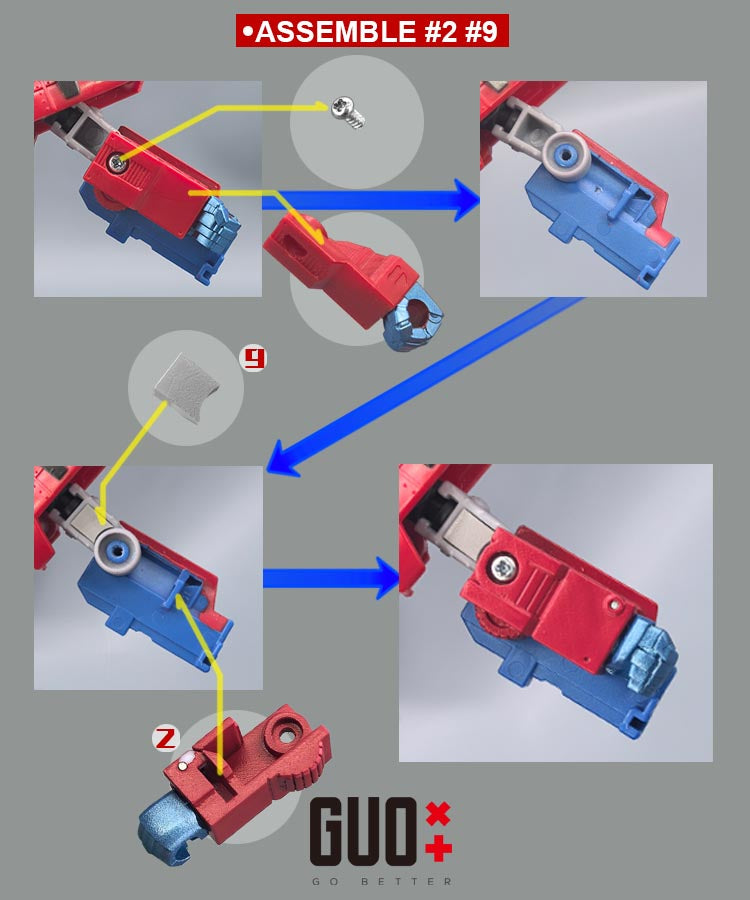 •ASSEMBLE #2 #9

9

2

GUO

GO BETTER