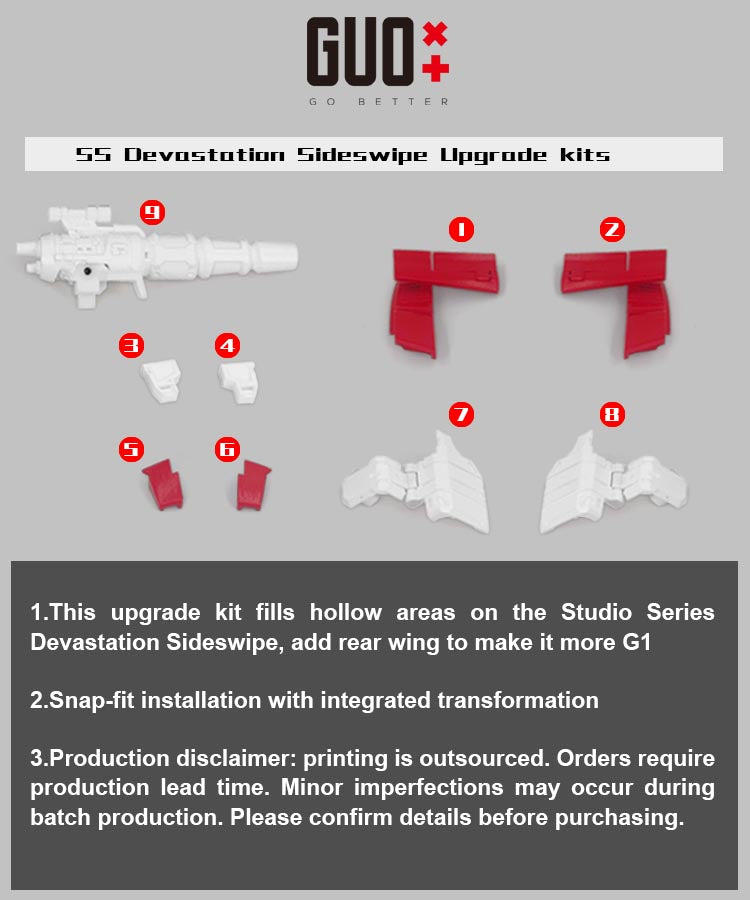 GUO

GO BETTER

SS Devastation Sideswipe Upgrade kits

9

1

2

3

4

7

8

5

6

1.This upgrade kit fills hollow areas on the Studio Series Devastation Sideswipe, add rear wing to make it more G1

2.Snap-fit installation with integrated transformation

3.Production disclaimer: printing is outsourced. Orders require production lead time. Minor imperfections may occur during batch production. Please confirm details before purchasing.