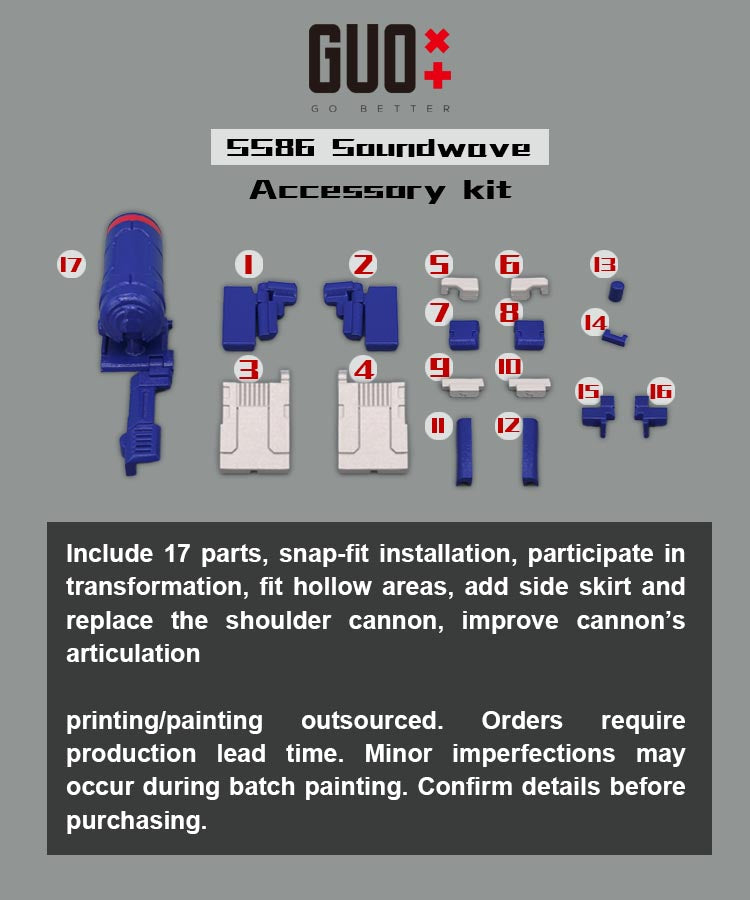 GUO

GO BETTER

SS86 Soundwave

Accessory kit

17

1

2

5

6

13

7

8

14

3

4

9

10

15

16

11

12

Include 17 parts, snap-fit installation, participate in transformation, fit hollow areas, add side skirt and replace the shoulder cannon, improve cannon's articulation

printing/painting outsourced. Orders require production lead time. Minor imperfections may occur during batch painting. Confirm details before purchasing.