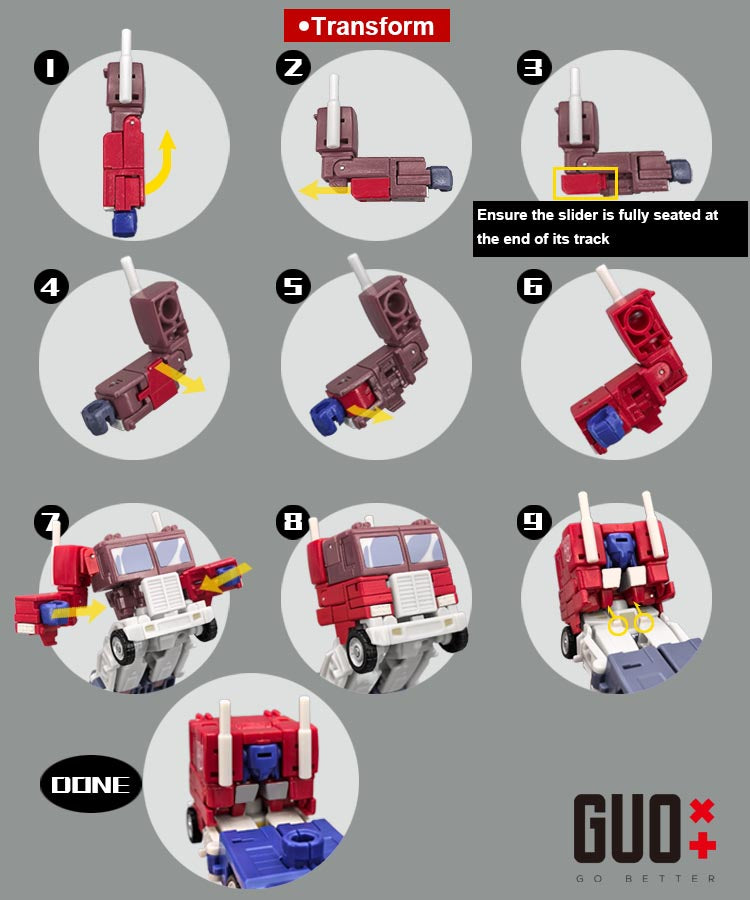 •Transform

1

2

3

Ensure the slider is fully seated at the end of its track

4

5

6

7

8

9

DONE

GUO

GO BETTER