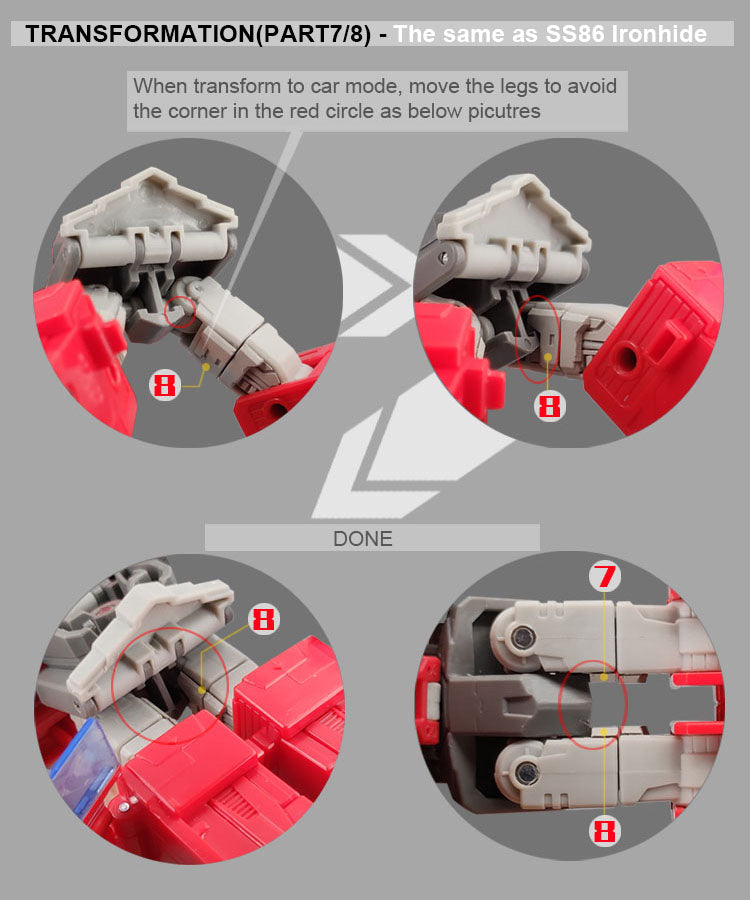 TRANSFORMATION(PART7/8) - The same as SS86 Ironhide

When transform to car mode, move the legs to avoid the corner in the red circle as below picutres

8

8

DONE

8

7

8