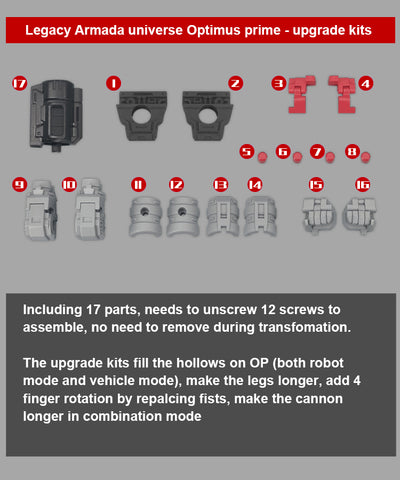 Legacy Armada universe Optimus prime - upgrade kits

17
1
2
3
4
5
6
7
8
9
10
11
12
13
14
15
16

Including 17 parts, needs to unscrew 12 screws to assemble, no need to remove during transfomation.

The upgrade kits fill the hollows on OP (both robot mode and vehicle mode), make the legs longer, add 4 finger rotation by repalcing fists, make the cannon longer in combination mode