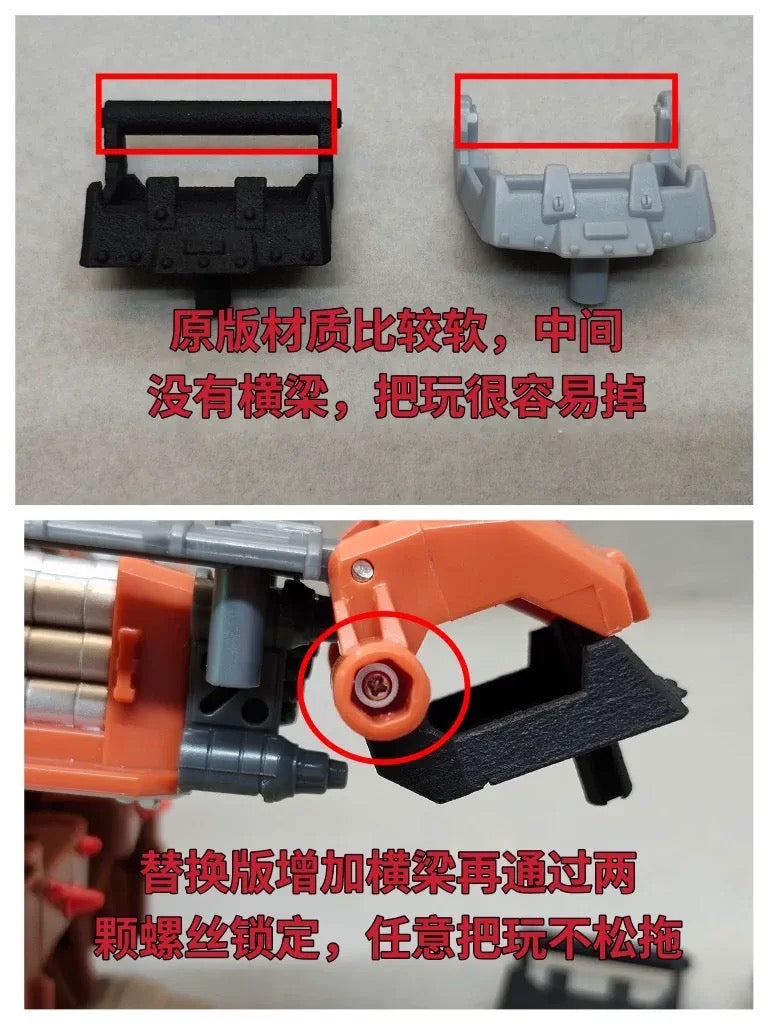 原版材质比较软，中间没有横梁，把玩很容易掉

替换版增加横梁再通过两颗螺丝锁定，任意把玩不松拖