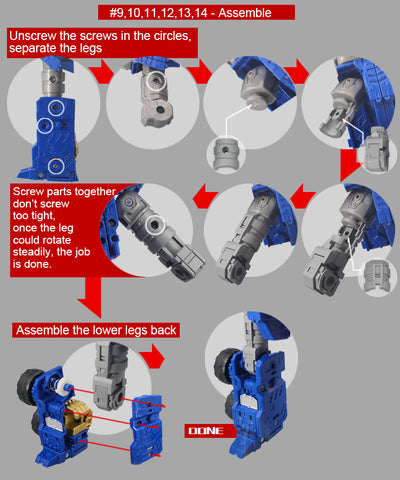 #9,10,11,12,13,14 - Assemble

Unscrew the screws in the circles, separate the legs

Screw parts together don't screw too tight, once the leg could rotate steadily, the job is done.

Assemble the lower legs back

DONE