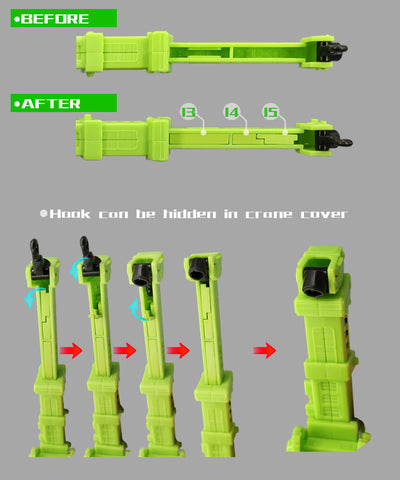 •BEFORE

•AFTER

13

14

15

•Hook can be hidden in crane cover