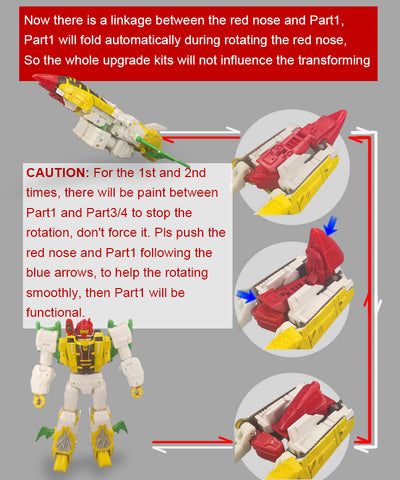 Now there is a linkage between the red nose and Part1, Part1 will fold automatically during rotating the red nose, So the whole upgrade kits will not influence the transforming

CAUTION: For the 1st and 2nd times, there will be paint between Part1 and Part3/4 to stop the rotation, don't force it. Pls push the red nose and Part1 following the blue arrows, to help the rotating smoothly, then Part1 will be functional.