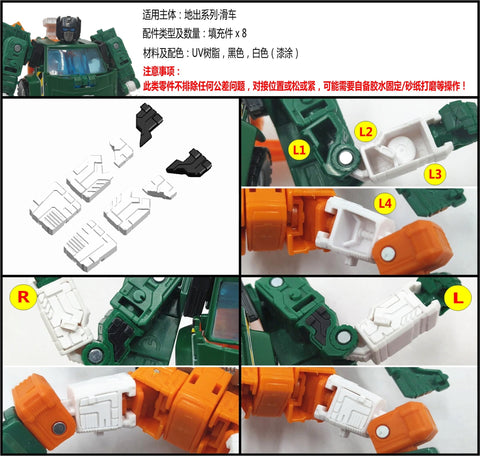 适用主体：地出系列-滑车

配件类型及数量：填充件 x 8

材料及配色：UV树脂，黑色，白色（漆涂）

注意事项：
此类零件不排除任何公差问题，对接位置或松或紧，可能需要自备胶水固定/砂纸打磨等操作！

L1
L2
L3
L4
R
L