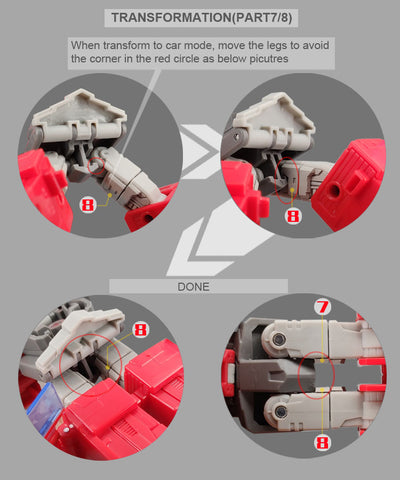 TRANSFORMATION(PART7/8)

When transform to car mode, move the legs to avoid the corner in the red circle as below picutres

8

8

DONE

8

7

8