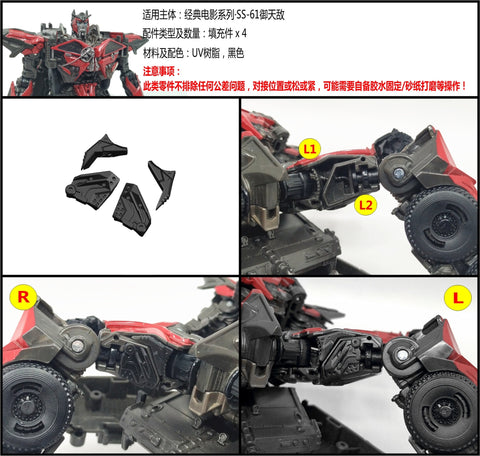 适用主体：经典电影系列-SS-61御天敌
配件类型及数量：填充件 x 4
材料及配色：UV树脂，黑色
注意事项：
此类零件不排除任何公差问题，对接位置或松或紧，可能需要自备胶水固定/砂纸打磨等操作！

L1
L2

R

L