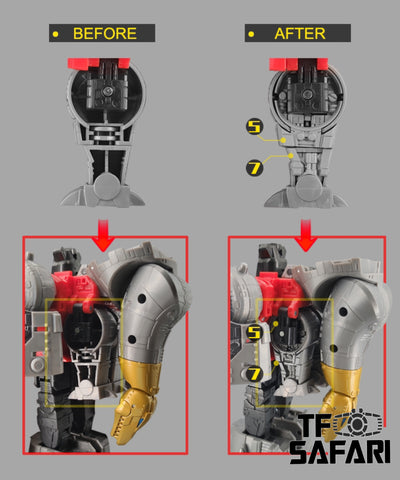 • BEFORE

• AFTER

5

7

5

7

TF SAFARI