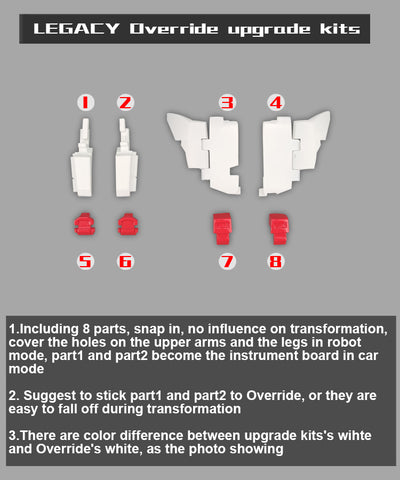 LEGACY Override upgrade kits

1

2

3

4

5

6

7

8

1.Including 8 parts, snap in, no influence on transformation, cover the holes on the upper arms and the legs in robot mode, part1 and part2 become the instrument board in car mode

2. Suggest to stick part1 and part2 to Override, or they are easy to fall off during transformation

3.There are color difference between upgrade kits's wihte and Override's white, as the photo showing