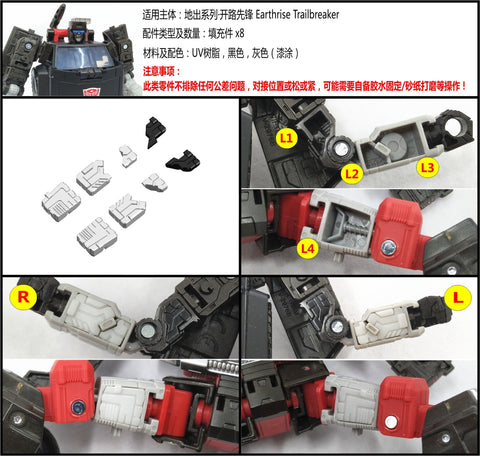 适用主体：地出系列-开路先锋 Earthrise Trailbreaker

配件类型及数量：填充件 x8

材料及配色：UV树脂，黑色，灰色（漆涂）

注意事项：
此类零件不排除任何公差问题，对接位置或松或紧，可能需要自备胶水固定/砂纸打磨等操作！

L1

L2

L3

L4

R

L