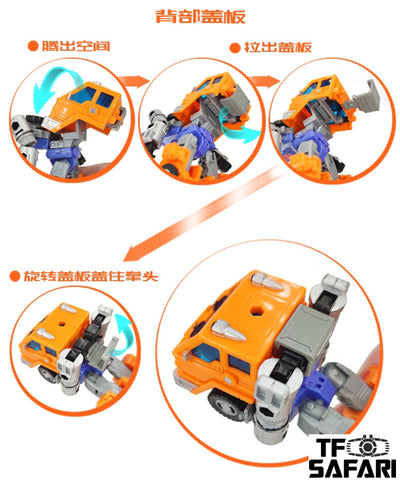 背部盖板

腾出空间

拉出盖板

旋转盖板盖住拳头

TF SAFARI