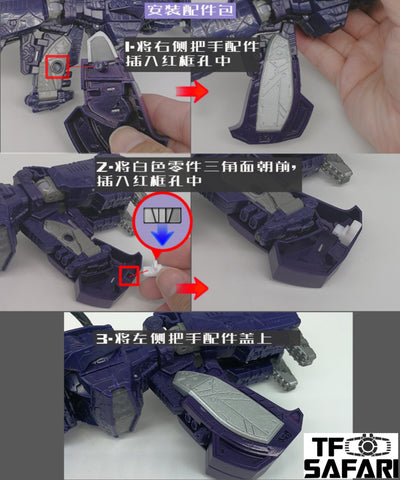 安装配件包

1-将右侧把手配件插入红框孔中

2-将白色零件三角面朝前，插入红框孔中

3-将左侧把手配件盖上

TF SAFARI