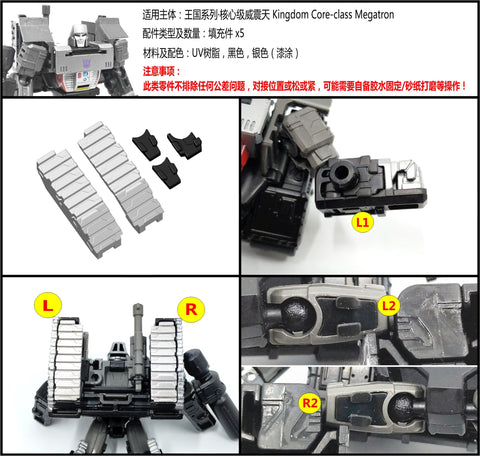 适用主体：王国系列-核心级威震天 Kingdom Core-class Megatron

配件类型及数量：填充件 x5

材料及配色：UV树脂，黑色，银色（漆涂）

注意事项：

此类零件不排除任何公差问题，对接位置或松或紧，可能需要自备胶水固定/砂纸打磨等操作！

L1

L

R

L2

R2