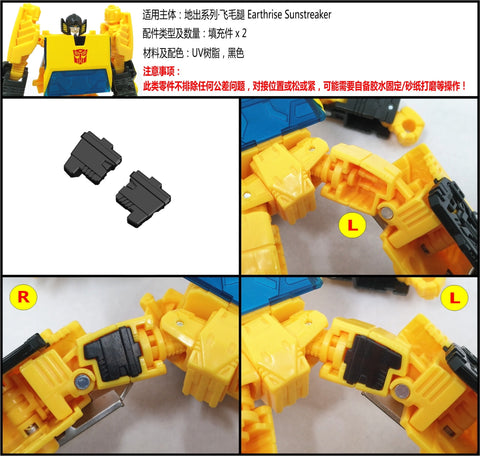 适用主体：地出系列-飞毛腿 Earthrise Sunstreaker

配件类型及数量：填充件 x 2

材料及配色：UV树脂，黑色

注意事项：

此类零件不排除任何公差问题，对接位置或松或紧，可能需要自备胶水固定/砂纸打磨等操作！

L

R

L