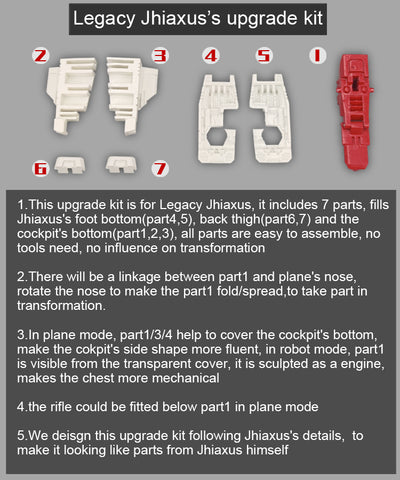 Legacy Jhiaxus's upgrade kit

2 3 4 5 1

6 7

1.This upgrade kit is for Legacy Jhiaxus, it includes 7 parts, fills Jhiaxus's foot bottom(part4,5), back thigh(part6,7) and the cockpit's bottom(part1,2,3), all parts are easy to assemble, no tools need, no influence on transformation

2.There will be a linkage between part1 and plane's nose, rotate the nose to make the part1 fold/spread,to take part in transformation.

3.In plane mode, part1/3/4 help to cover the cockpit's bottom, make the cokpit's side shape more fluent, in robot mode, part1 is visible from the transparent cover, it is sculpted as a engine, makes the chest more mechanical

4.the rifle could be fitted below part1 in plane mode

5.We deisgn this upgrade kit following Jhiaxus's details, to make it looking like parts from Jhiaxus himself