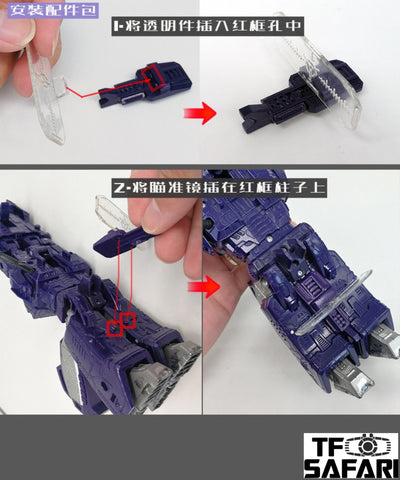 安装配件包

1-将透明件插入红框孔中

2-将瞄准镜插在红框柱子上

TF SAFARI