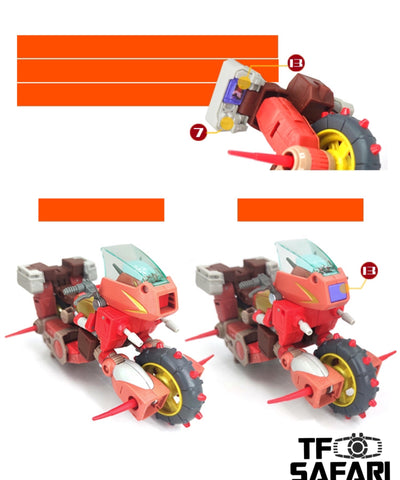 13

7

13

TF SAFARI