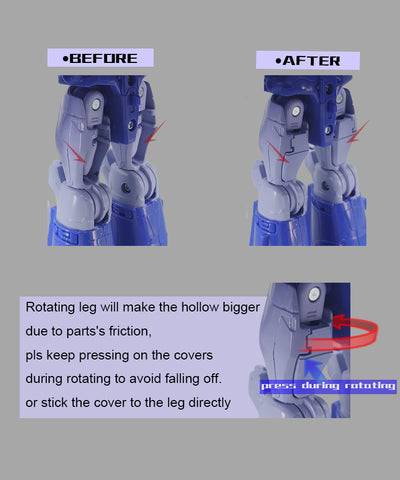 •BEFORE

•AFTER

Rotating leg will make the hollow bigger due to parts's friction, pls keep pressing on the covers during rotating to avoid falling off. or stick the cover to the leg directly

press during rotating