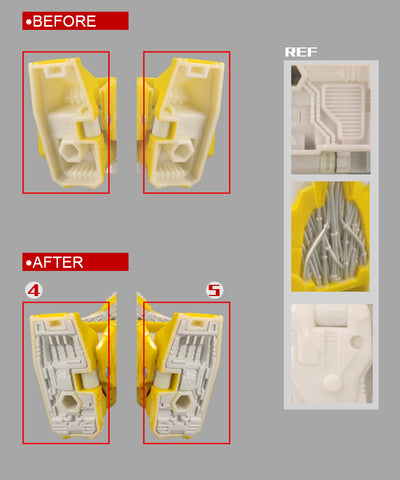 •BEFORE

REF

•AFTER

4

5