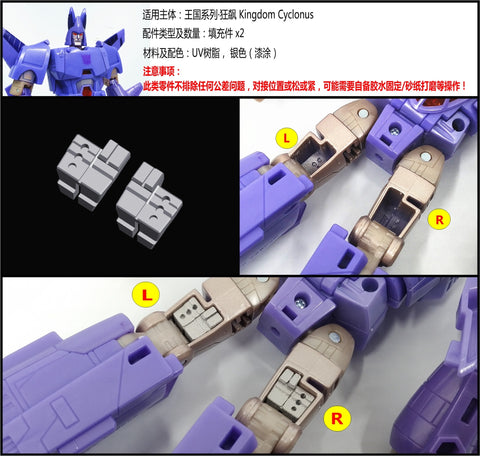 适用主体：王国系列-狂飙 Kingdom Cyclonus

配件类型及数量：填充件 x2

材料及配色：UV树脂，银色（漆涂）

注意事项：

此类零件不排除任何公差问题，对接位置或松或紧，可能需要自备胶水固定/砂纸打磨等操作！

L

R

L

R