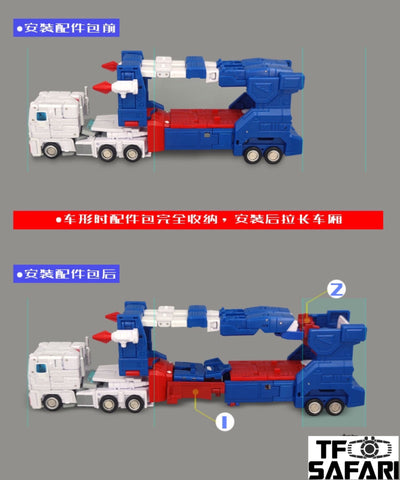 ●安装配件包前

●车形时配件包完全收纳，安装后拉长车厢

●安装配件包后

2

1

TF SAFARI